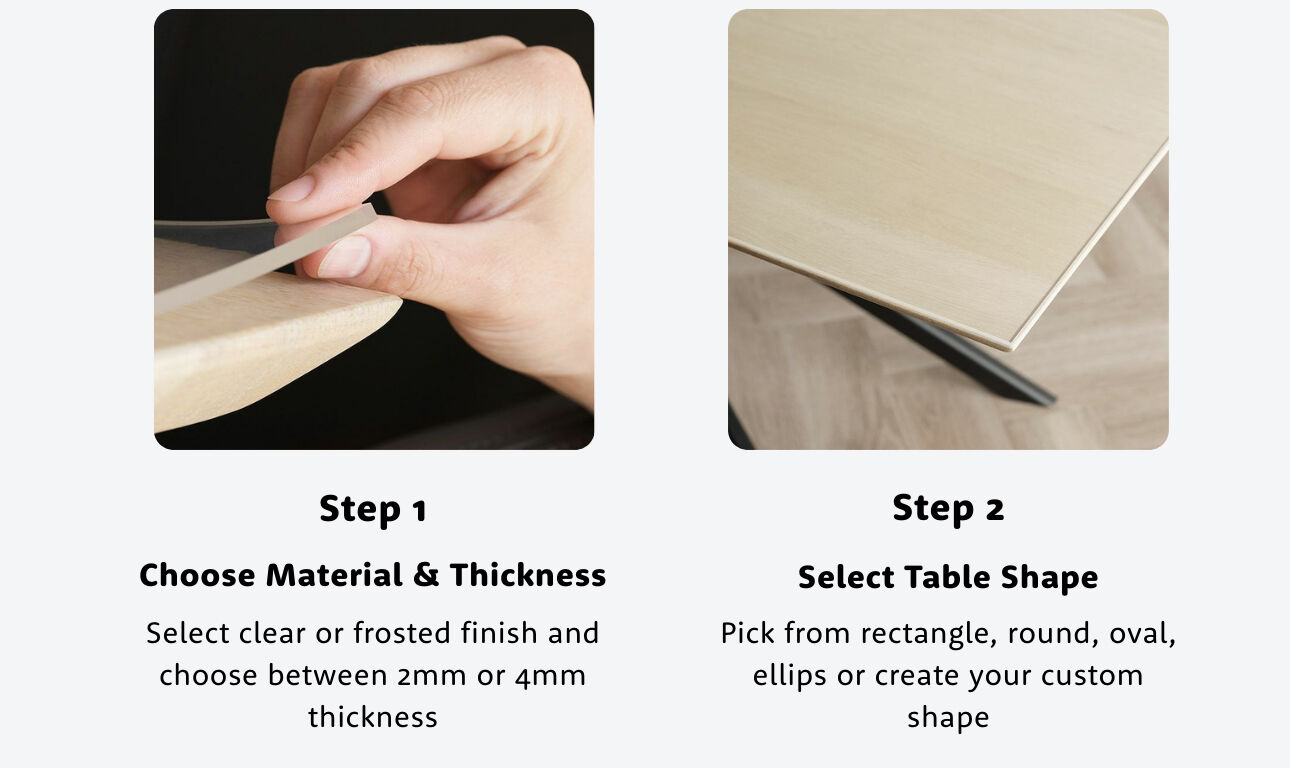 Step 1

Choose Material & Thickness

Select clear or frosted finish and choose between 2mm or 4mm thickness

Step 2

Select Table Shape

Pick from rectangle, round, oval, ellips or create your custom shape